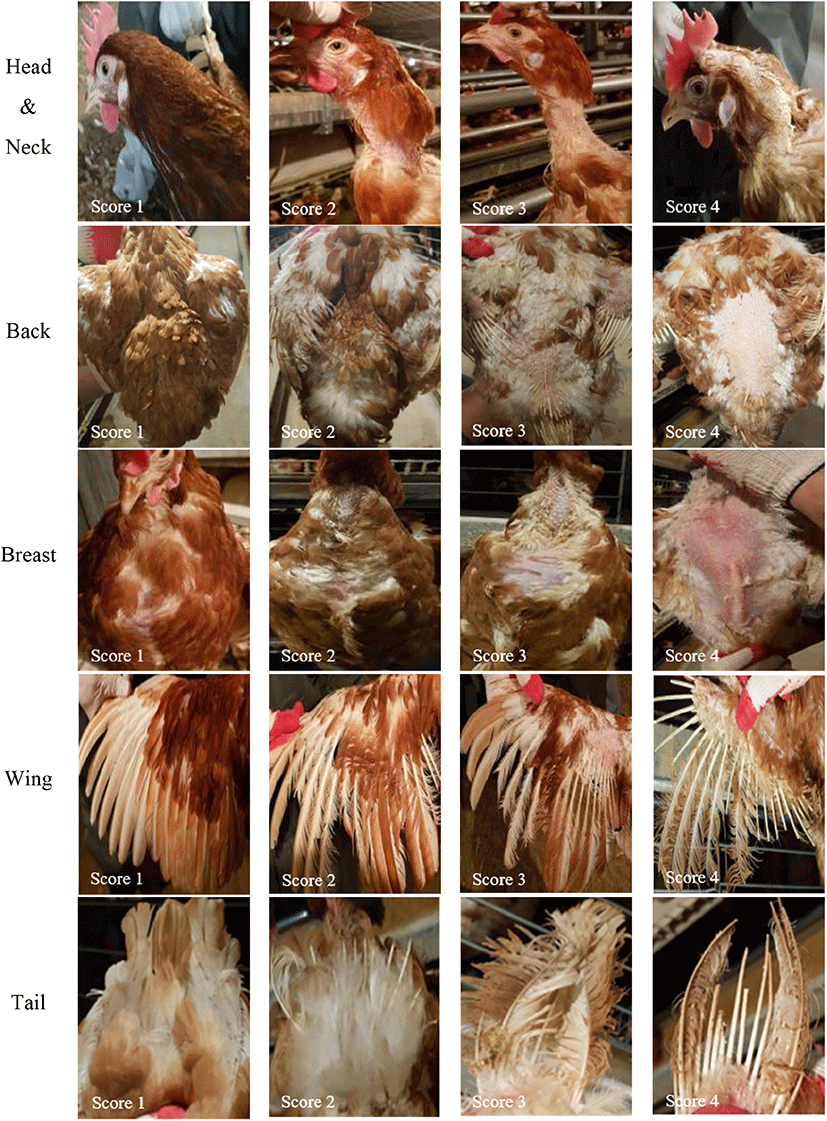 Head & Neck

Score 1

Score 2

Score 3

Score 4

Back

Score 1

Score 2

Score 3

Score 4

Breast

Score 1

Score 2

Score 3

Score 4

Wing

Score 1

Score 2

Score 3

Score 4

Tail

Score 1

Score 2

Score 3

Score 4